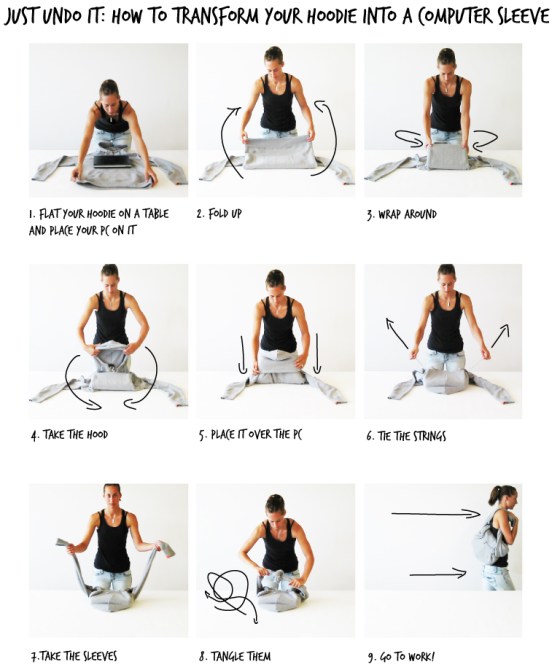 JUST UNDO IT: HOW TO TRANSFORM YOUR HOODIE INTO A COMPUTER SLEEVE

1. FLAT YOUR HOODIE ON A TABLE AND PLACE YOUR PC ON IT

2. FOLD UP

3. WRAP AROUND

4. TAKE THE HOOD

5. PLACE IT OVER THE PC

6. TIE THE STRINGS

7. TAKE THE SLEEVES

8. TANGLE THEM

9. GO TO WORK!