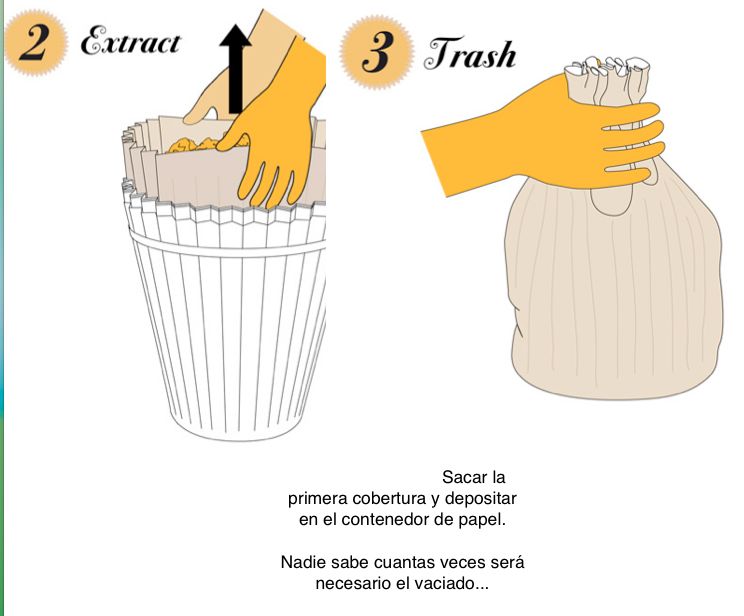 2 Extract

3 Trash

Sacar la primera cobertura y depositar en el contenedor de papel.

Nadie sabe cuantas veces será necesario el vaciado...